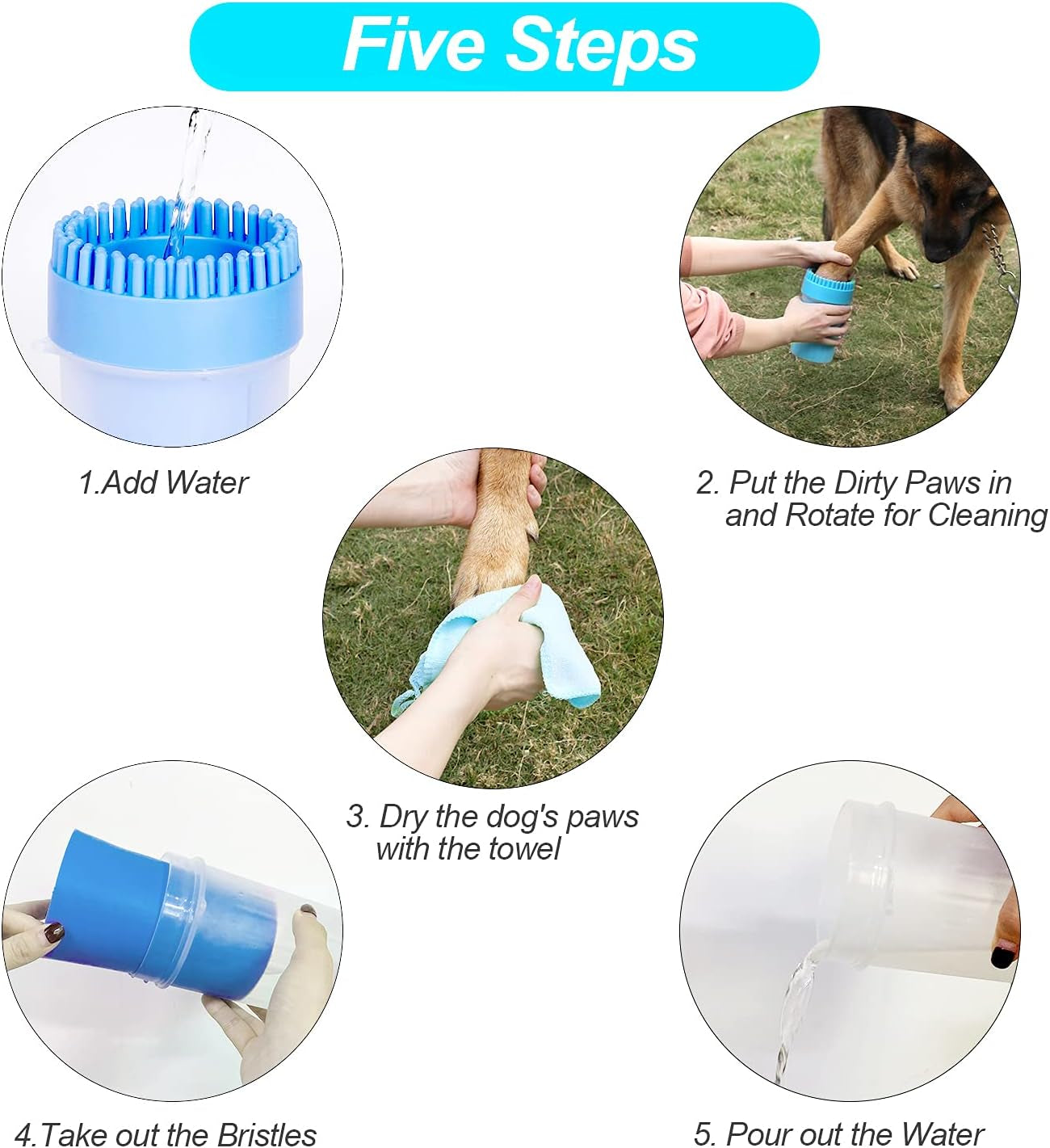 Five Steps

1.Add Water

2. Put the Dirty Paws in and Rotate for Cleaning

3. Dry the dog's paws with the towel

4.Take out the Bristles

5. Pour out the Water